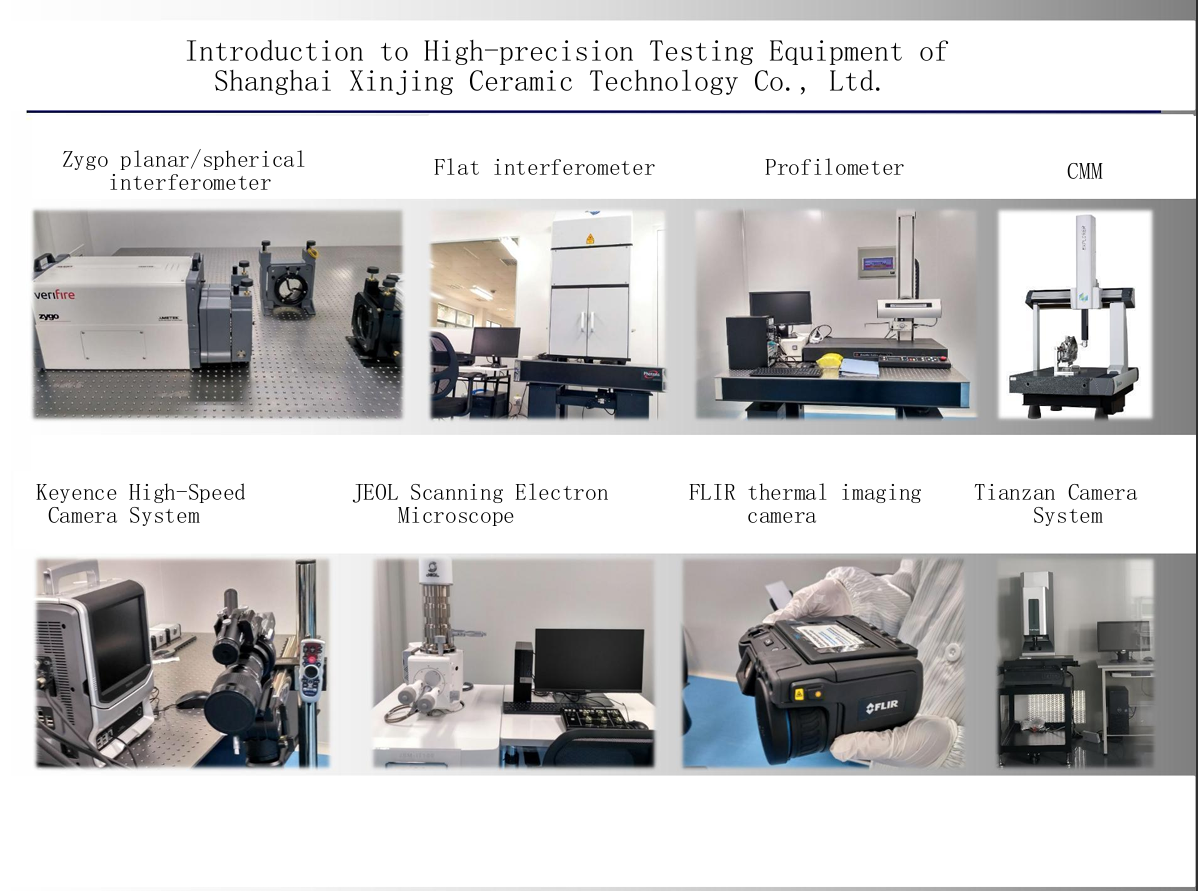 Introduction to High-precision Testing Equipment of Shanghai Xinjing Ceramic Technology Co., Ltd.

Zygo planar/spherical interferometer

Flat interferometer

Profilometer

CMM

verifire

zygo

AMETEK

Keyence High-Speed Camera System

JEOL Scanning Electron Microscope

FLIR thermal imaging camera

Tianzan Camera System

FLIR